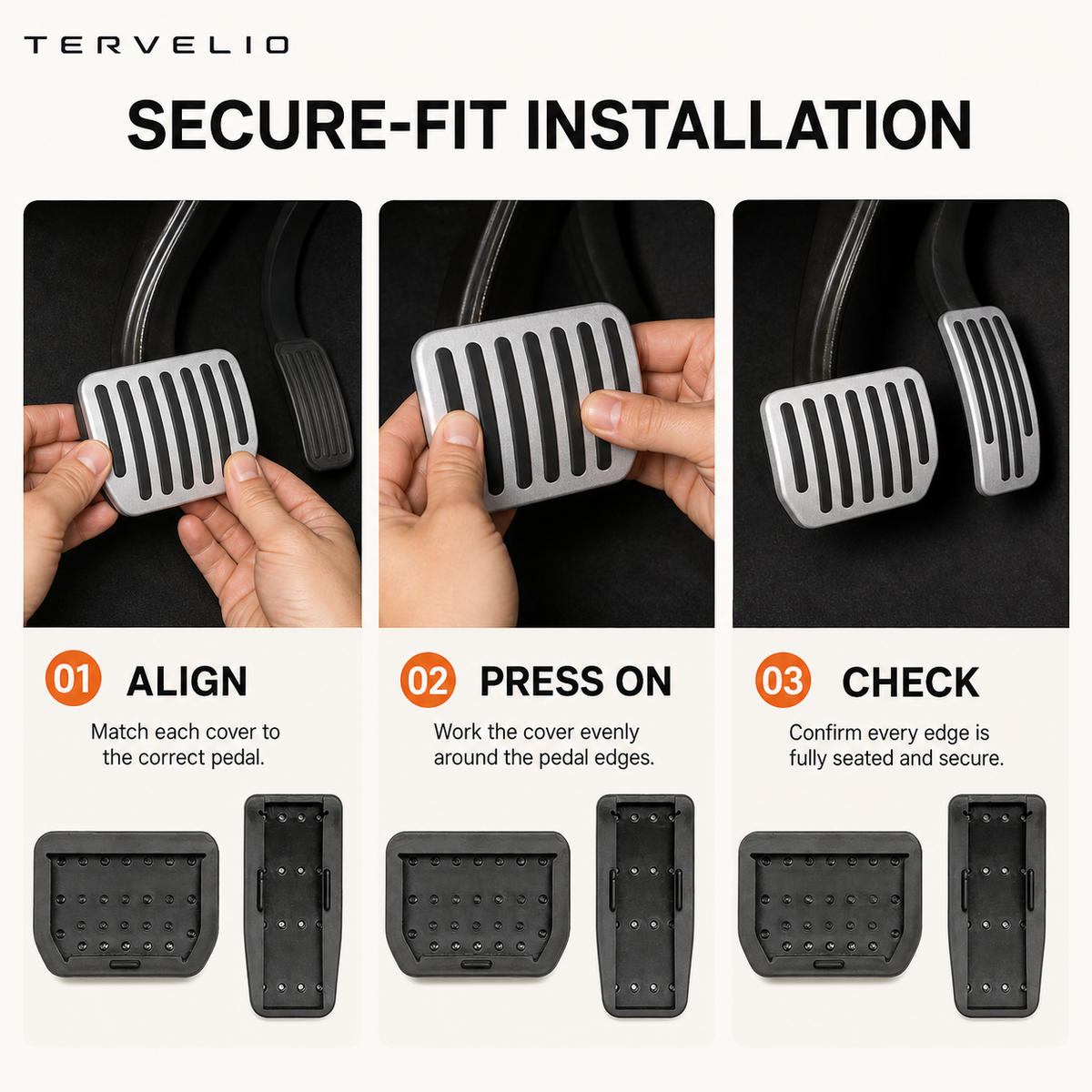 TERVELIO

SECURE-FIT INSTALLATION

01 ALIGN

Match each cover to the correct pedal.

02 PRESS ON

Work the cover evenly around the pedal edges.

03 CHECK

Confirm every edge is fully seated and secure.