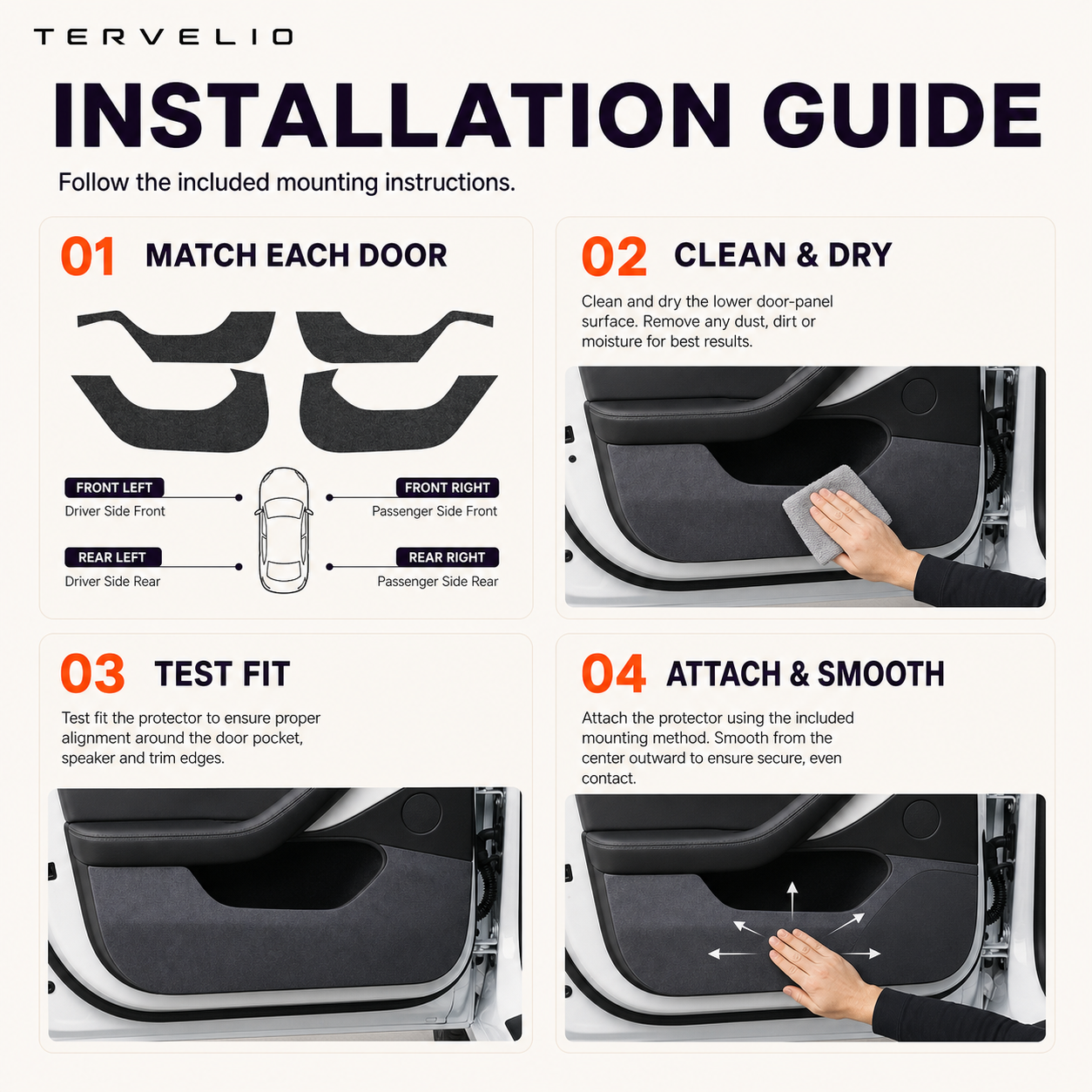 TERVELIO

INSTALLATION GUIDE

Follow the included mounting instructions.

01 MATCH EACH DOOR

FRONT LEFT
Driver Side Front

FRONT RIGHT
Passenger Side Front

REAR LEFT
Driver Side Rear

REAR RIGHT
Passenger Side Rear

02 CLEAN & DRY

Clean and dry the lower door-panel surface. Remove any dust, dirt or moisture for best results.

03 TEST FIT

Test fit the protector to ensure proper alignment around the door pocket, speaker and trim edges.

04 ATTACH & SMOOTH

Attach the protector using the included mounting method. Smooth from the center outward to ensure secure, even contact.