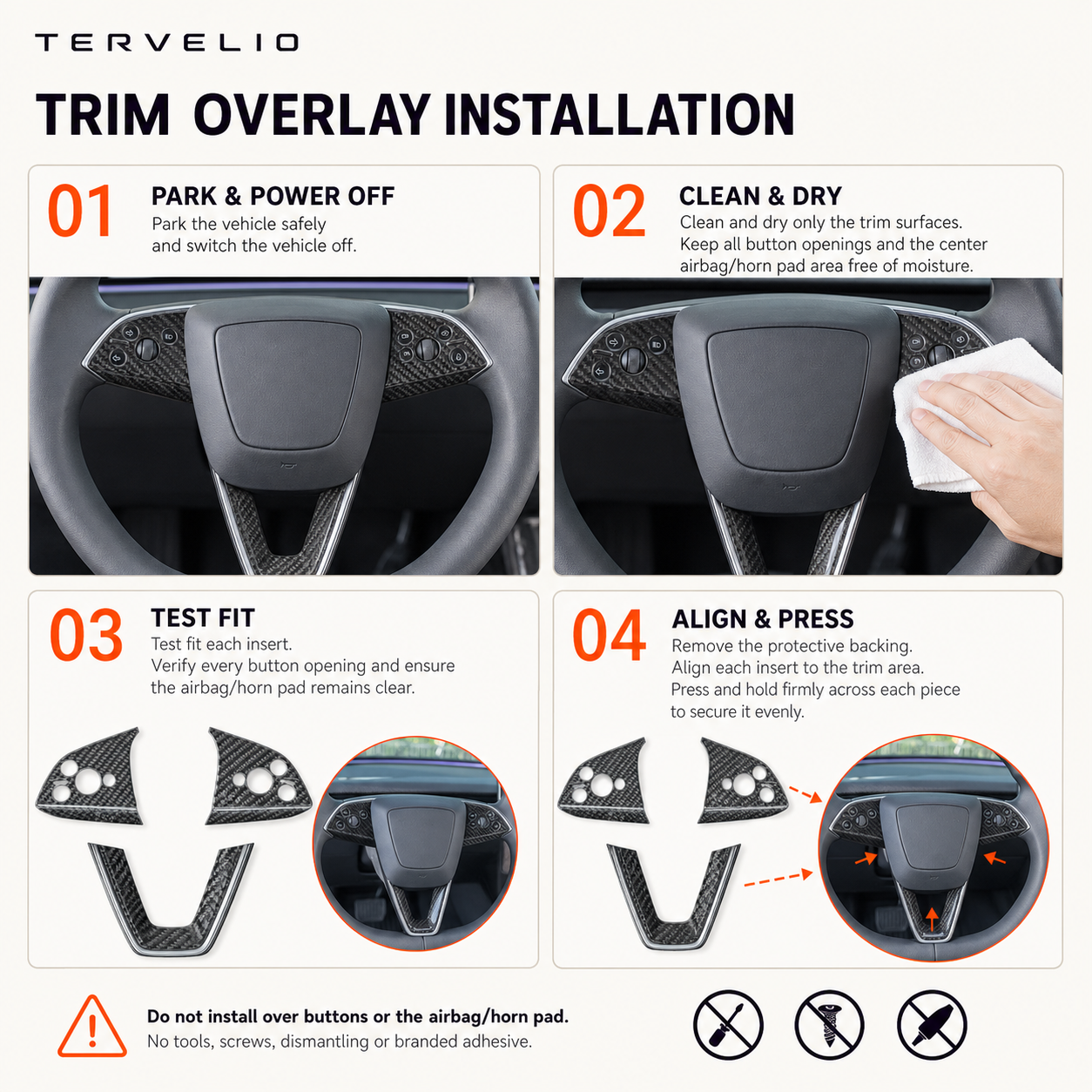 TERVELIO

TRIM OVERLAY INSTALLATION

01 PARK & POWER OFF
Park the vehicle safely and switch the vehicle off.

02 CLEAN & DRY
Clean and dry only the trim surfaces. Keep all button openings and the center airbag/horn pad area free of moisture.

03 TEST FIT
Test fit each insert. Verify every button opening and ensure the airbag/horn pad remains clear.

04 ALIGN & PRESS
Remove the protective backing. Align each insert to the trim area. Press and hold firmly across each piece to secure it evenly.

Do not install over buttons or the airbag/horn pad.
No tools, screws, dismantling or branded adhesive.