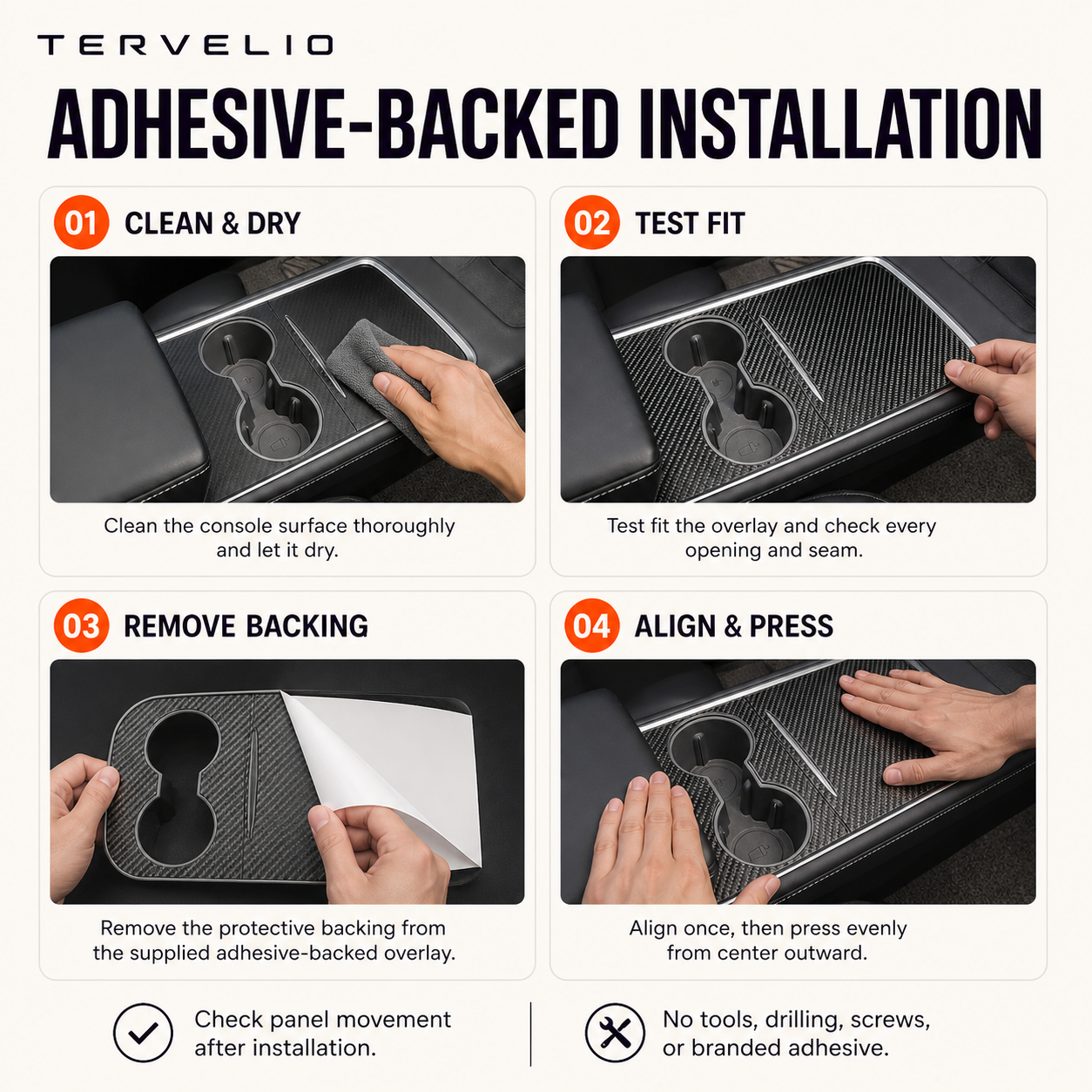 TERVELIO

ADHESIVE-BACKED INSTALLATION

01 CLEAN & DRY

Clean the console surface thoroughly and let it dry.

02 TEST FIT

Test fit the overlay and check every opening and seam.

03 REMOVE BACKING

Remove the protective backing from the supplied adhesive-backed overlay.

04 ALIGN & PRESS

Align once, then press evenly from center outward.

Check panel movement after installation.

No tools, drilling, screws, or branded adhesive.