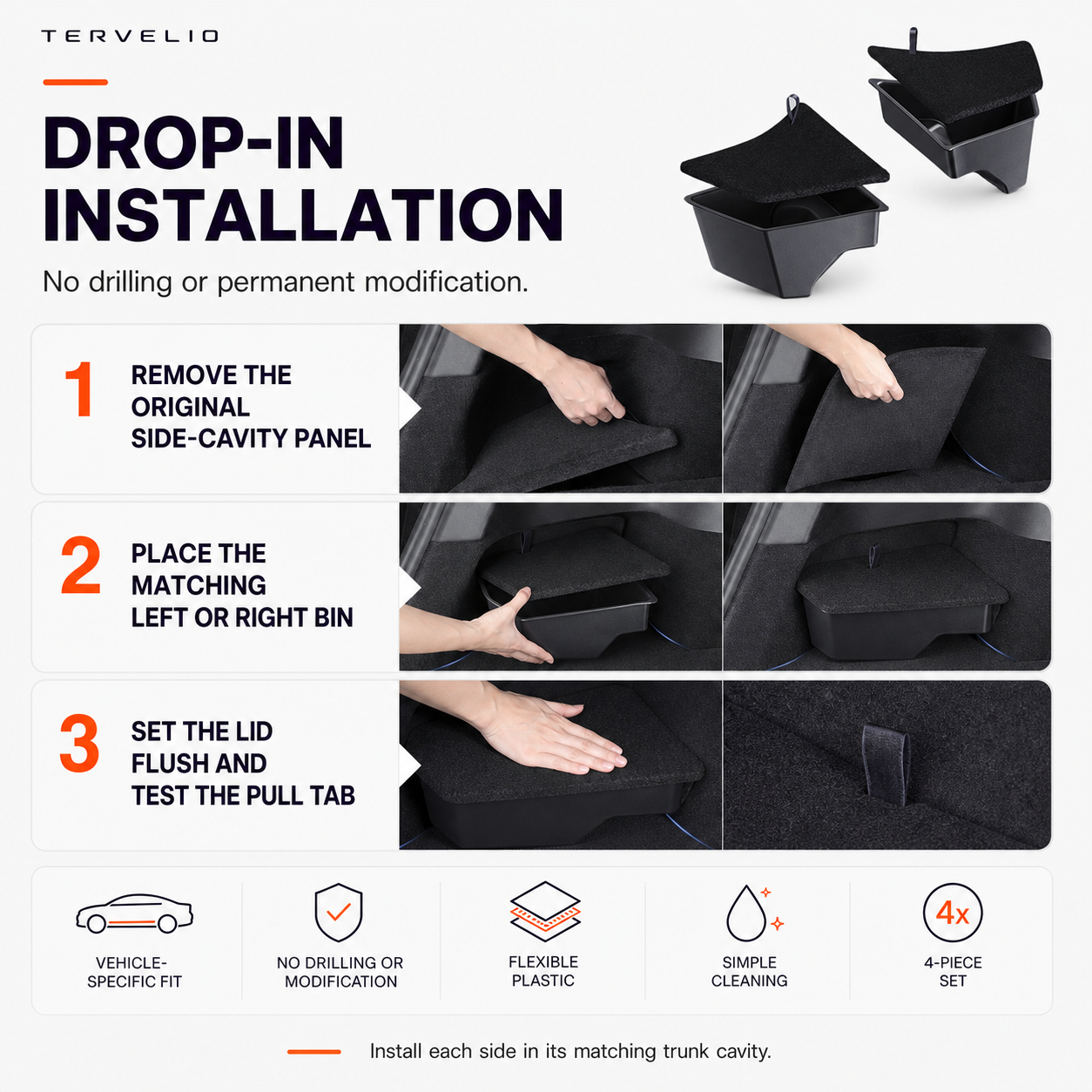 TERVELIO

DROP-IN INSTALLATION

No drilling or permanent modification.

1 REMOVE THE ORIGINAL SIDE-CAVITY PANEL

2 PLACE THE MATCHING LEFT OR RIGHT BIN

3 SET THE LID FLUSH AND TEST THE PULL TAB

VEHICLE-SPECIFIC FIT

NO DRILLING OR MODIFICATION

FLEXIBLE PLASTIC

SIMPLE CLEANING

4x

4-PIECE SET

Install each side in its matching trunk cavity.